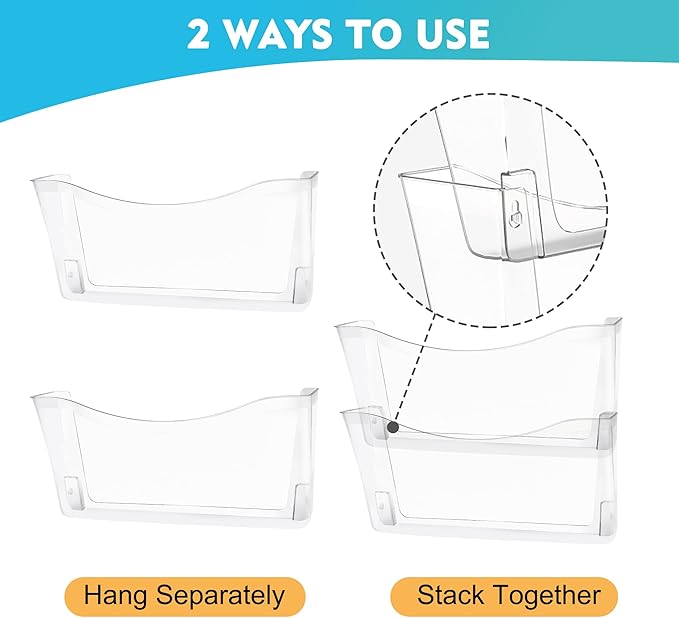 2 WAYS TO USE

Hang Separately

Stack Together