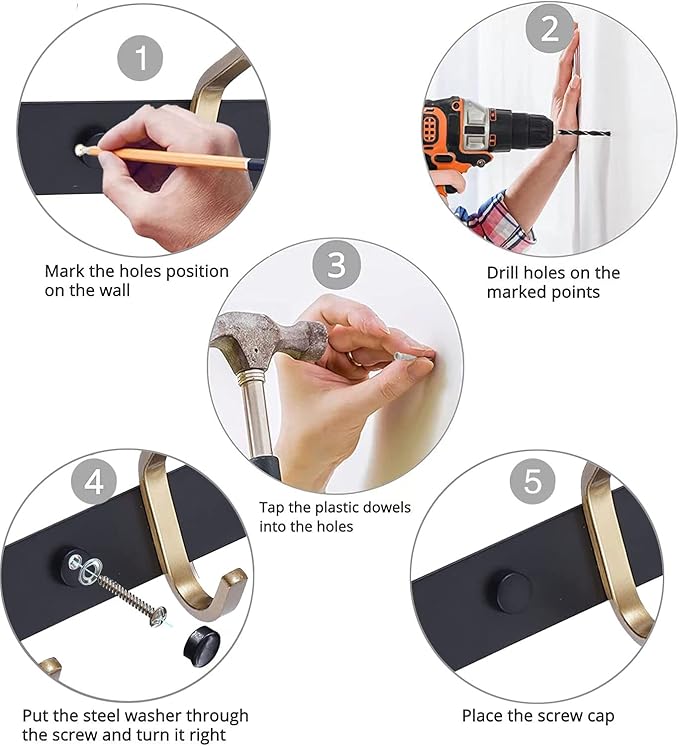 1

Mark the holes position on the wall

2

Drill holes on the marked points

3

Tap the plastic dowels into the holes

4

Put the steel washer through the screw and turn it right

5

Place the screw cap