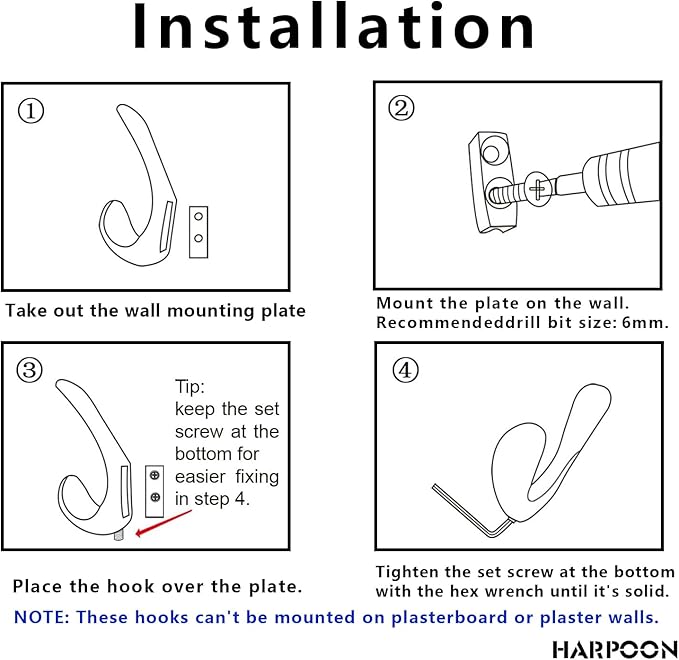 Installation

①

Take out the wall mounting plate

②

Mount the plate on the wall.
Recommendeddrill bit size: 6mm.

③

Tip:
keep the set screw at the bottom for easier fixing in step 4.

Place the hook over the plate.

④

Tighten the set screw at the bottom with the hex wrench until it's solid.

NOTE: These hooks can't be mounted on plasterboard or plaster walls.

HARPOON