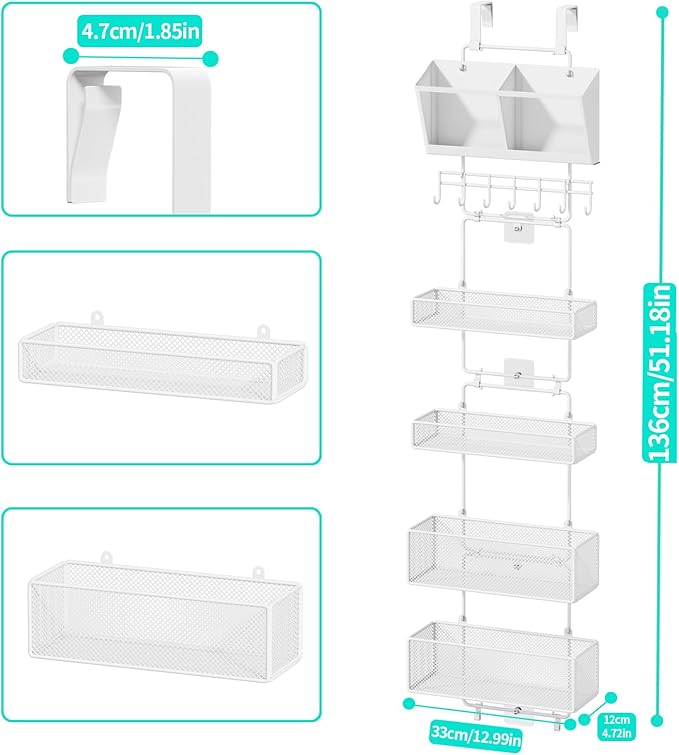 4.7cm/1.85in

136cm/51.18in

33cm/12.99in

12cm
4.72in