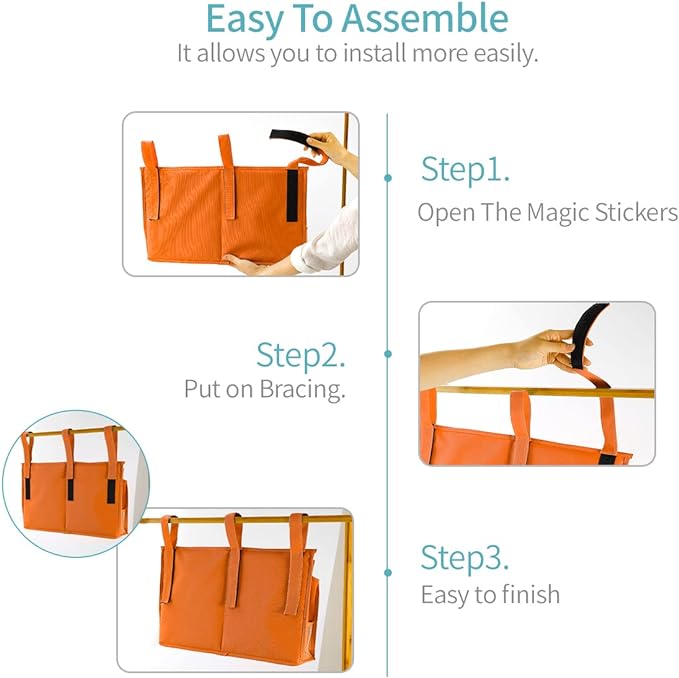 Easy To Assemble
It allows you to install more easily.

Step1.
Open The Magic Stickers

Step2.
Put on Bracing.

Step3.
Easy to finish