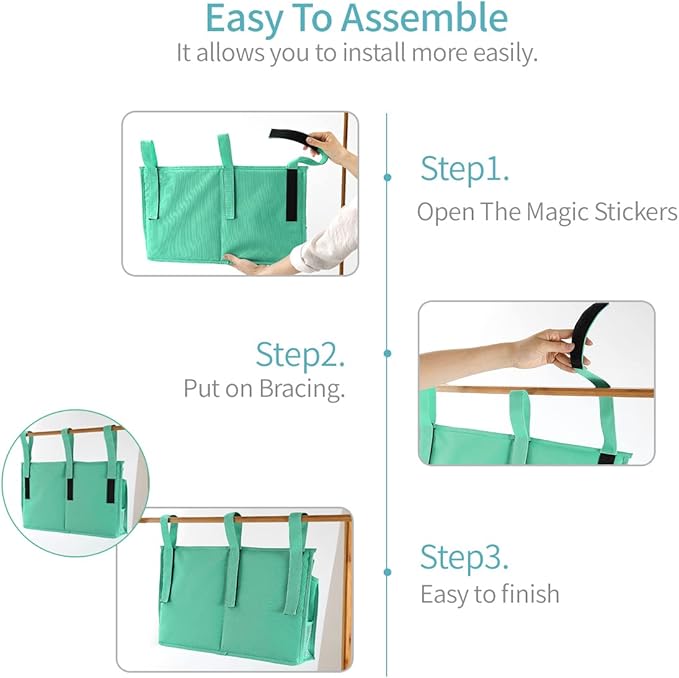 Easy To Assemble
It allows you to install more easily.

Step1.
Open The Magic Stickers

Step2.
Put on Bracing.

Step3.
Easy to finish