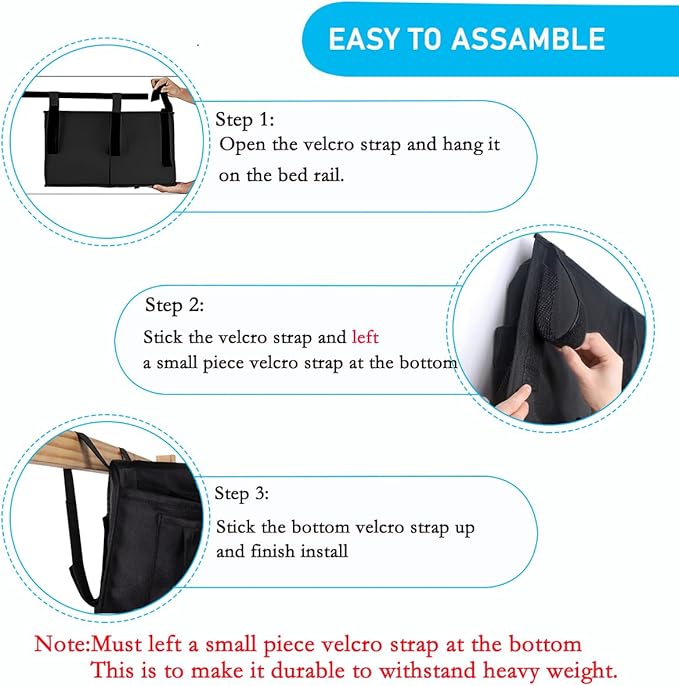 EASY TO ASSAMBLE

Step 1:
Open the velcro strap and hang it on the bed rail.

Step 2:
Stick the velcro strap and left a small piece velcro strap at the bottom

Step 3:
Stick the bottom velcro strap up and finish install

Note:Must left a small piece velcro strap at the bottom
This is to make it durable to withstand heavy weight.