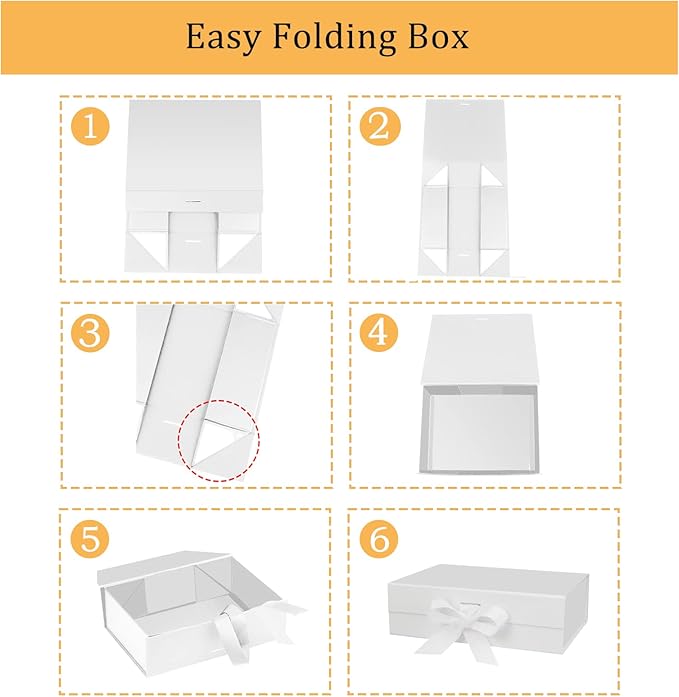 Easy Folding Box

1

2

3

4

5

6