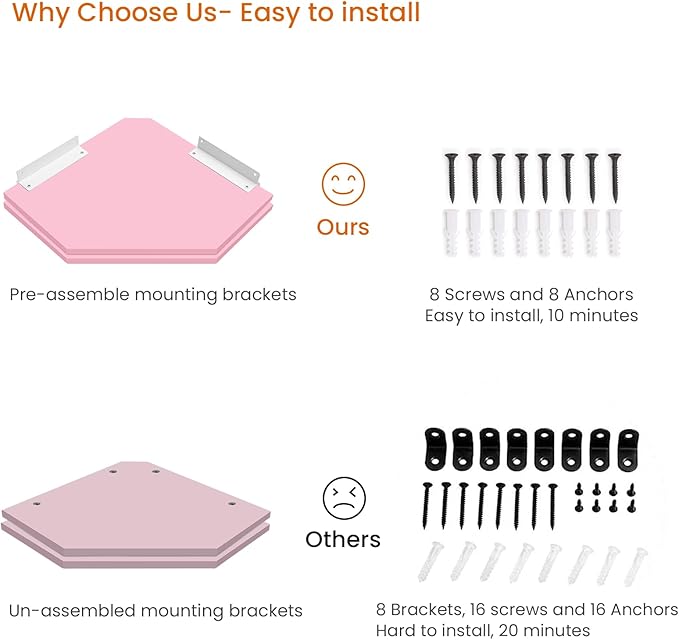 Why Choose Us- Easy to install

Ours

Pre-assemble mounting brackets

8 Screws and 8 Anchors
Easy to install, 10 minutes

Others

Un-assembled mounting brackets

8 Brackets, 16 screws and 16 Anchors
Hard to install, 20 minutes