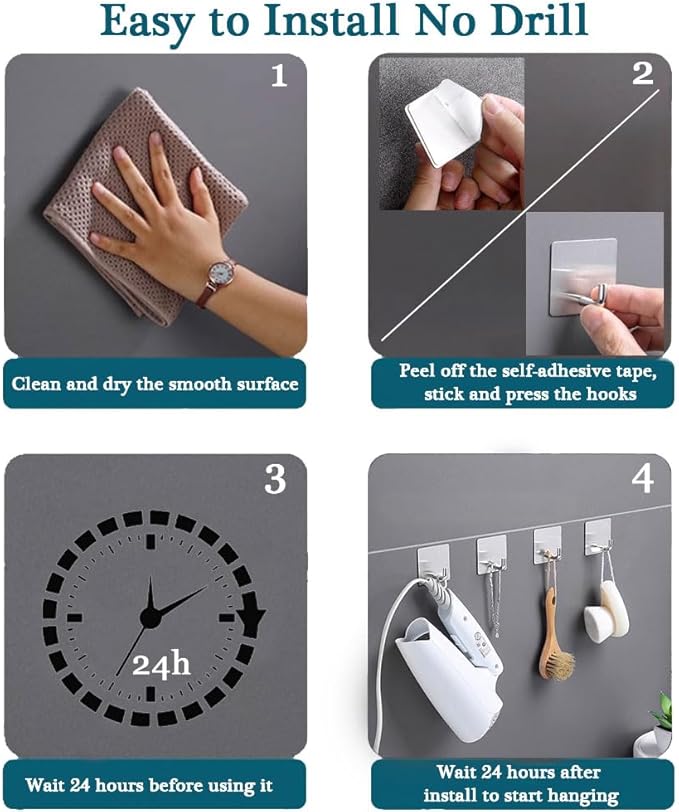 Easy to Install No Drill

1

Clean and dry the smooth surface

2

Peel off the self-adhesive tape, stick and press the hooks

3

24h

Wait 24 hours before using it

4

Wait 24 hours after install to start hanging