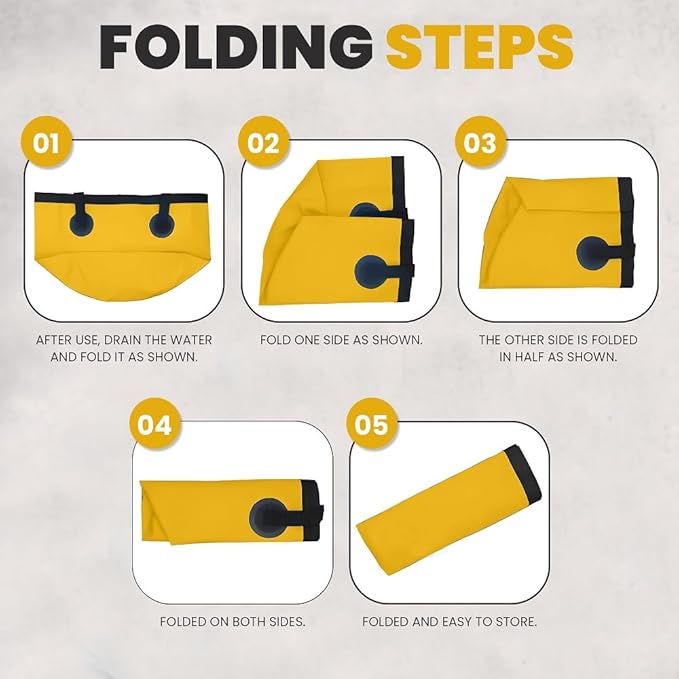 FOLDING STEPS

01

AFTER USE, DRAIN THE WATER AND FOLD IT AS SHOWN.

02

FOLD ONE SIDE AS SHOWN.

03

THE OTHER SIDE IS FOLDED IN HALF AS SHOWN.

04

FOLDED ON BOTH SIDES.

05

FOLDED AND EASY TO STORE.