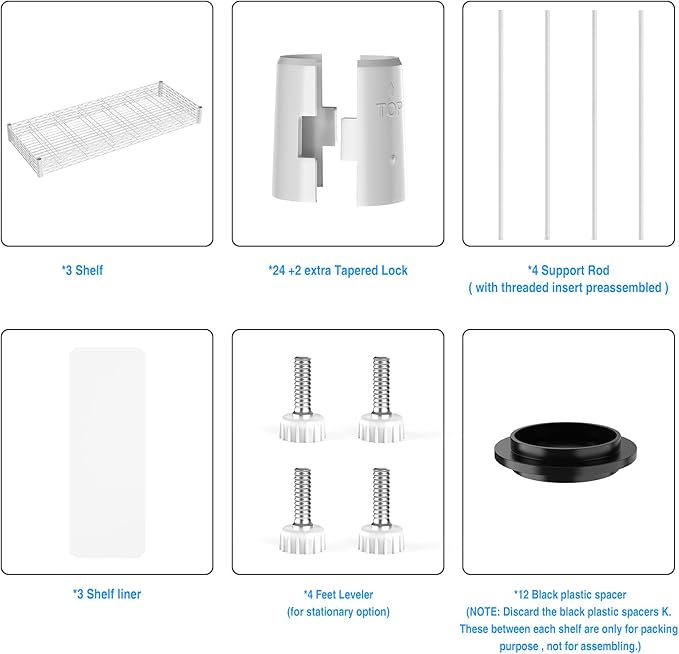 TOP

*3 Shelf

*24 +2 extra Tapered Lock

*4 Support Rod
( with threaded insert preassembled )

*3 Shelf liner

*4 Feet Leveler
(for stationary option)

*12 Black plastic spacer
(NOTE: Discard the black plastic spacers K. These between each shelf are only for packing purpose , not for assembling.)