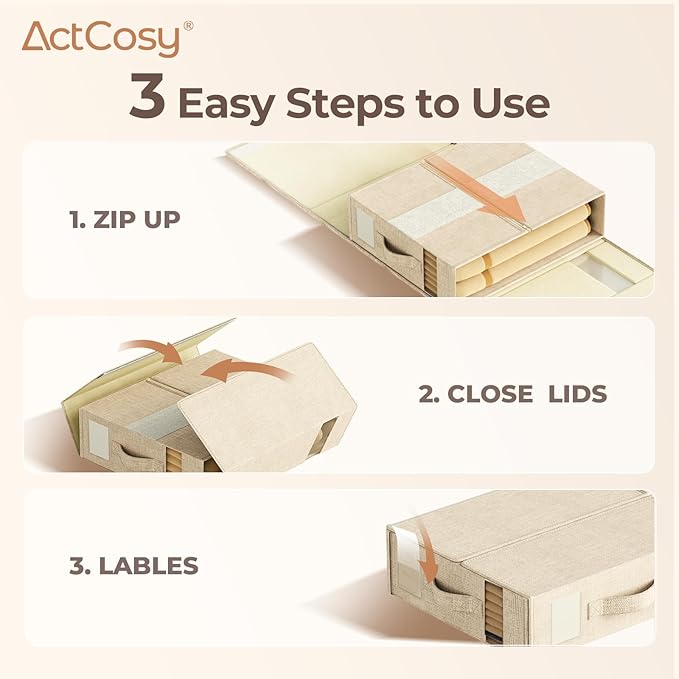 ActCosy®

3 Easy Steps to Use

1. ZIP UP

2. CLOSE LIDS

3. LABLES