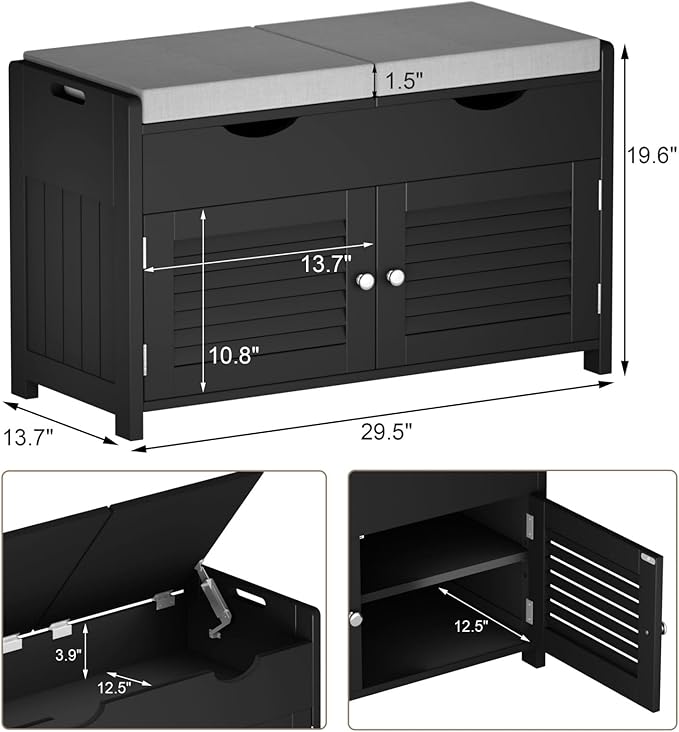 1.5"
19.6"
13.7"
10.8"
13.7"
29.5"
3.9"
12.5"
12.5"