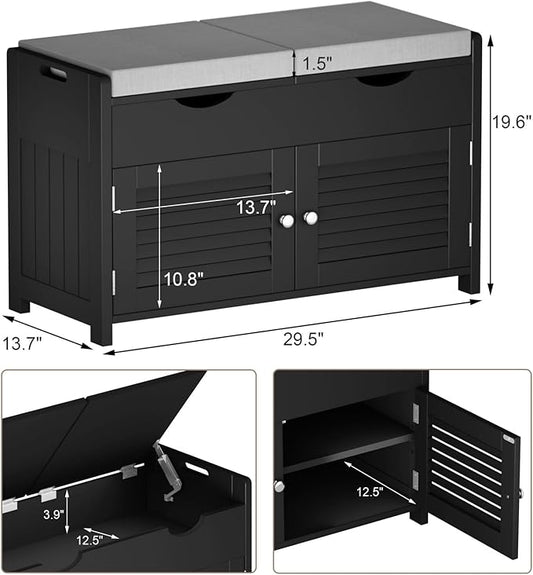 1.5"
19.6"
13.7"
10.8"
13.7"
29.5"
3.9"
12.5"
12.5"