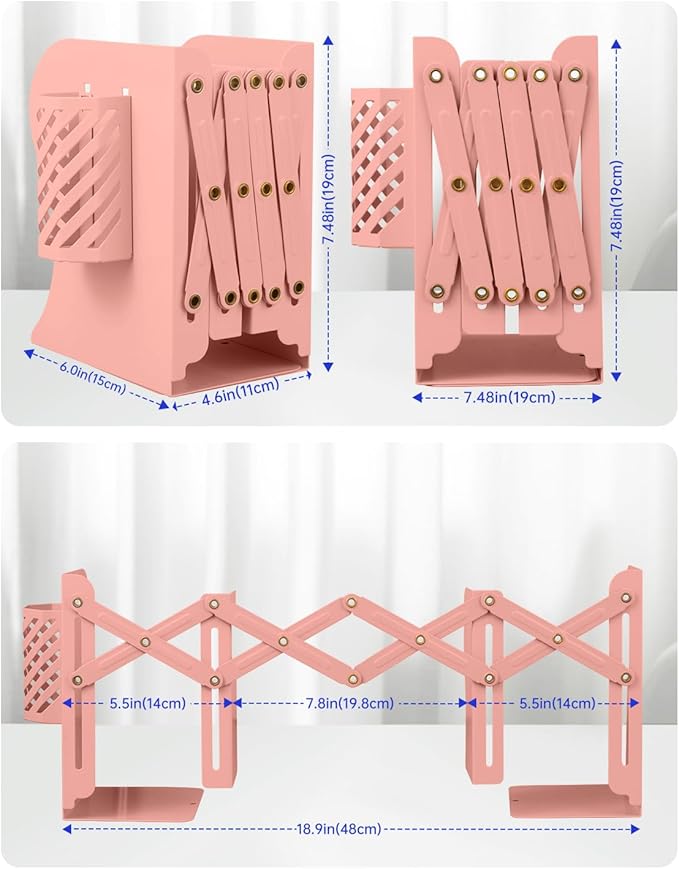 7.48in(19cm)

6.0in(15cm)

4.6in(11cm)

7.48in(19cm)

7.48in(19cm)

5.5in(14cm)

7.8in(19.8cm)

5.5in(14cm)

18.9in(48cm)