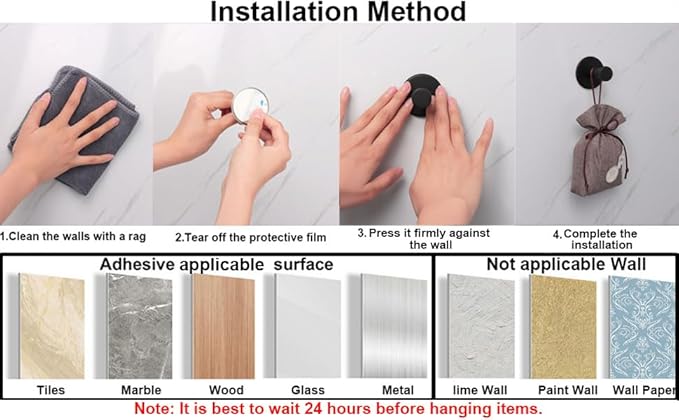 Installation Method

1.Clean the walls with a rag

2.Tear off the protective film

3. Press it firmly against the wall

4. Complete the installation

Adhesive applicable surface

Tiles

Marble

Wood

Glass

Metal

Not applicable Wall

lime Wall

Paint Wall

Wall Paper

Note: It is best to wait 24 hours before hanging items.