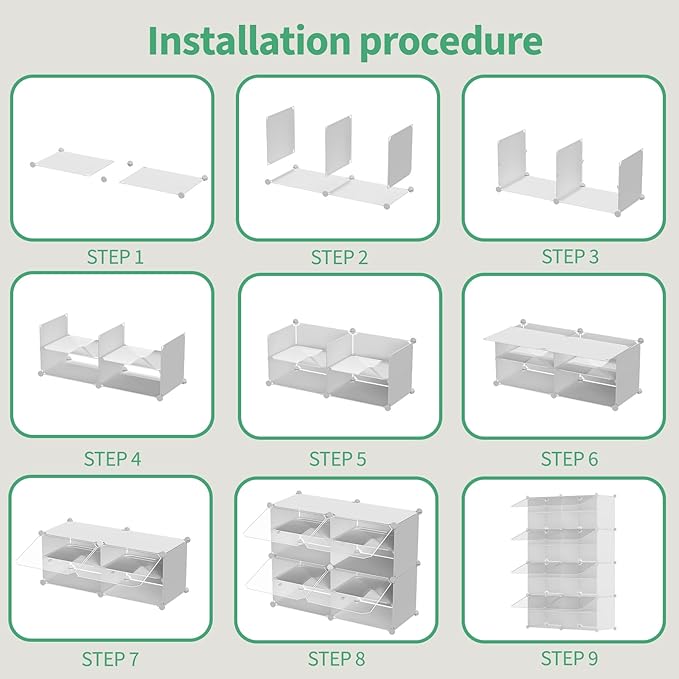 Installation procedure

STEP 1

STEP 2

STEP 3

STEP 4

STEP 5

STEP 6

STEP 7

STEP 8

STEP 9