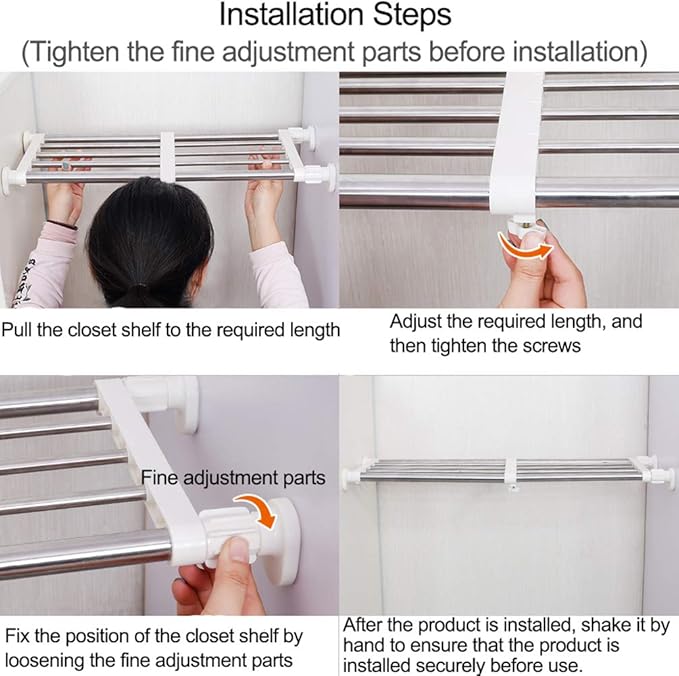 Installation Steps
(Tighten the fine adjustment parts before installation)

Pull the closet shelf to the required length

Adjust the required length, and then tighten the screws

Fine adjustment parts

Fix the position of the closet shelf by loosening the fine adjustment parts

After the product is installed, shake it by hand to ensure that the product is installed securely before use.