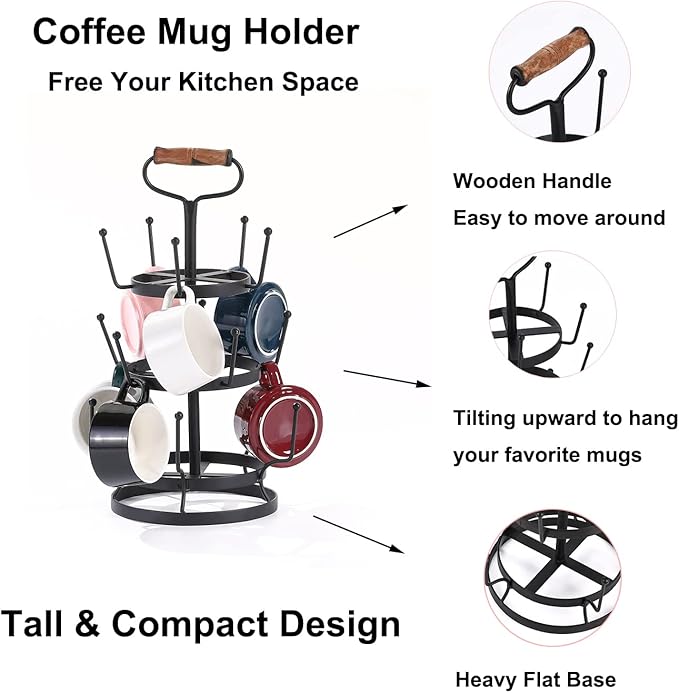 Coffee Mug Holder

Free Your Kitchen Space

Wooden Handle
Easy to move around

Tilting upward to hang your favorite mugs

Tall & Compact Design

Heavy Flat Base