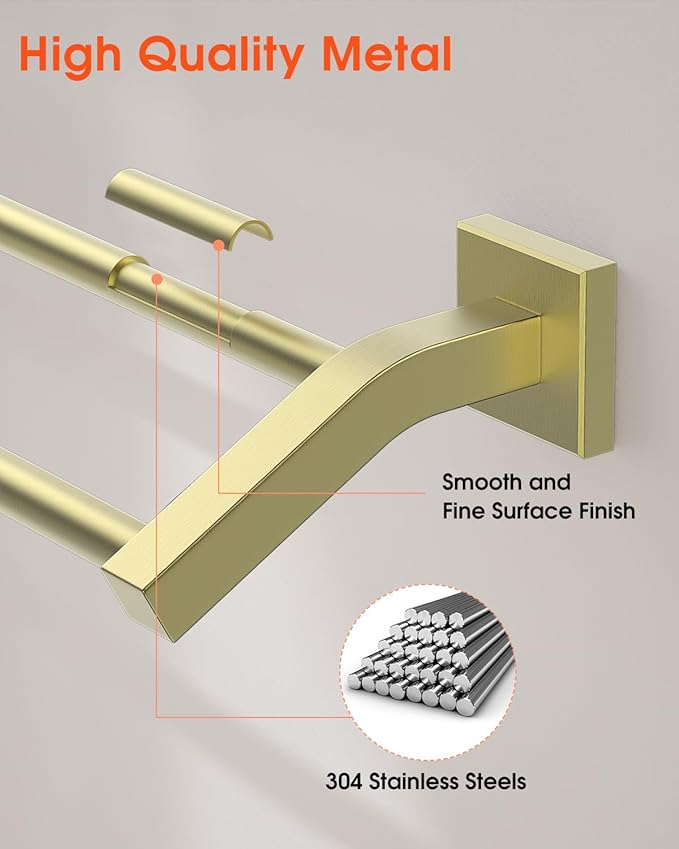 High Quality Metal

Smooth and Fine Surface Finish

304 Stainless Steels