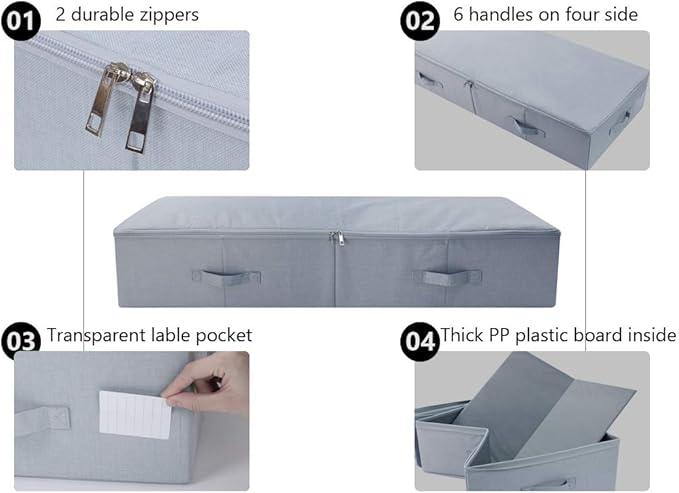 01 2 durable zippers

02 6 handles on four side

03 Transparent lable pocket

04 Thick PP plastic board inside