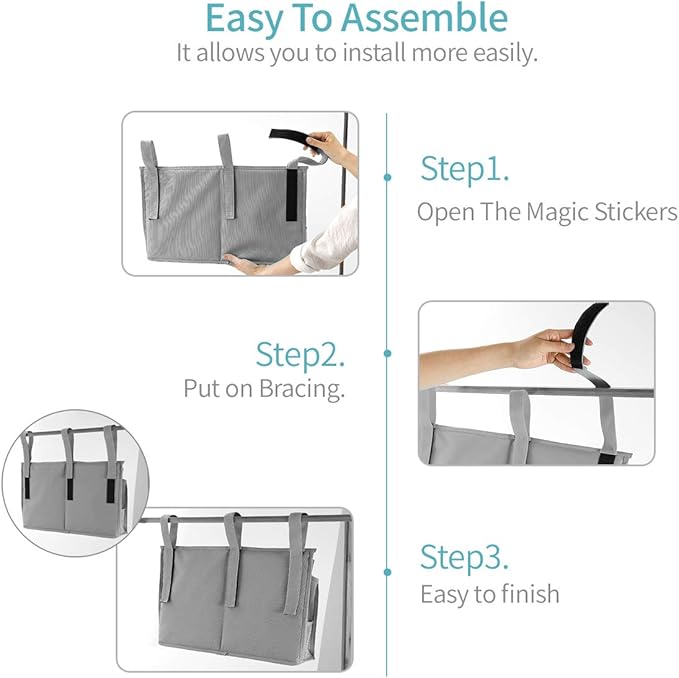 Easy To Assemble
It allows you to install more easily.

Step1.
Open The Magic Stickers

Step2.
Put on Bracing.

Step3.
Easy to finish