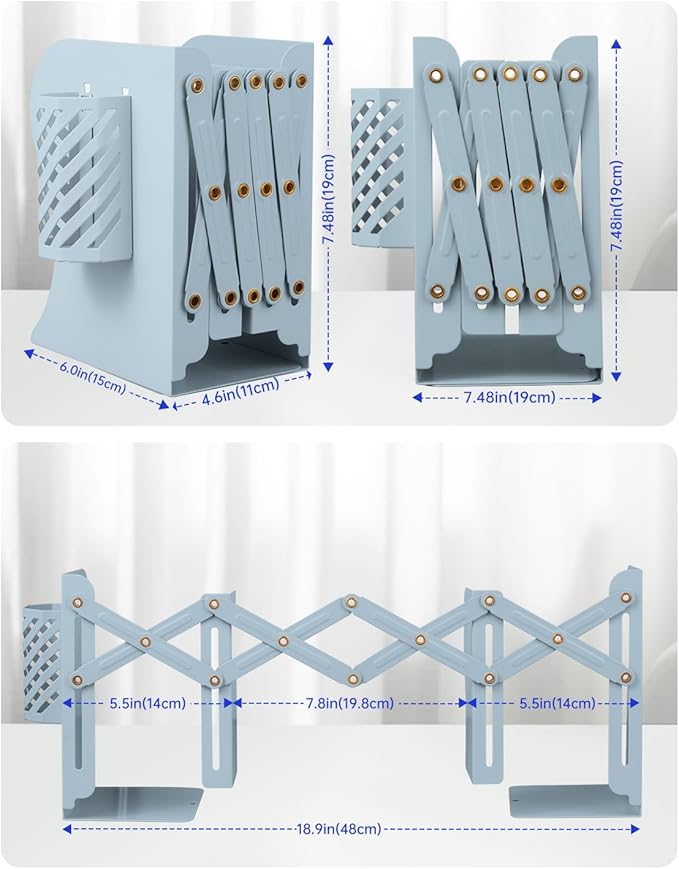 7.48in(19cm)
6.0in(15cm)
4.6in(11cm)
7.48in(19cm)
7.48in(19cm)
5.5in(14cm)
7.8in(19.8cm)
5.5in(14cm)
18.9in(48cm)