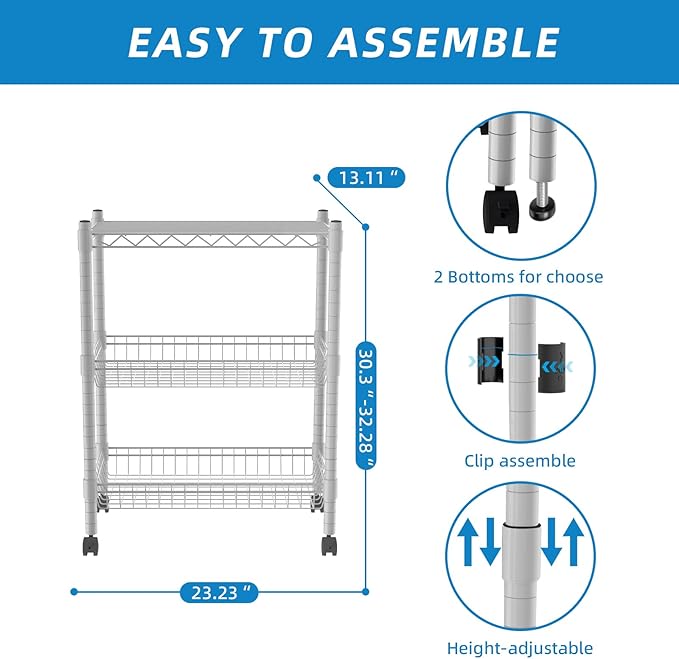 EASY TO ASSEMBLE

13.11 "

30.3 "-32.28 "

23.23 "

2 Bottoms for choose

Clip assemble

Height-adjustable