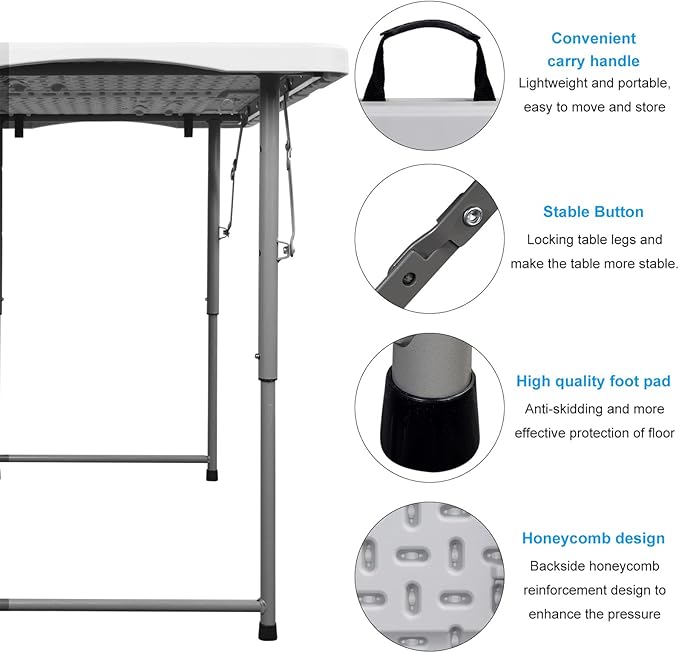 Convenient carry handle
Lightweight and portable, easy to move and store

Stable Button
Locking table legs and make the table more stable.

High quality foot pad
Anti-skidding and more effective protection of floor

Honeycomb design
Backside honeycomb reinforcement design to enhance the pressure