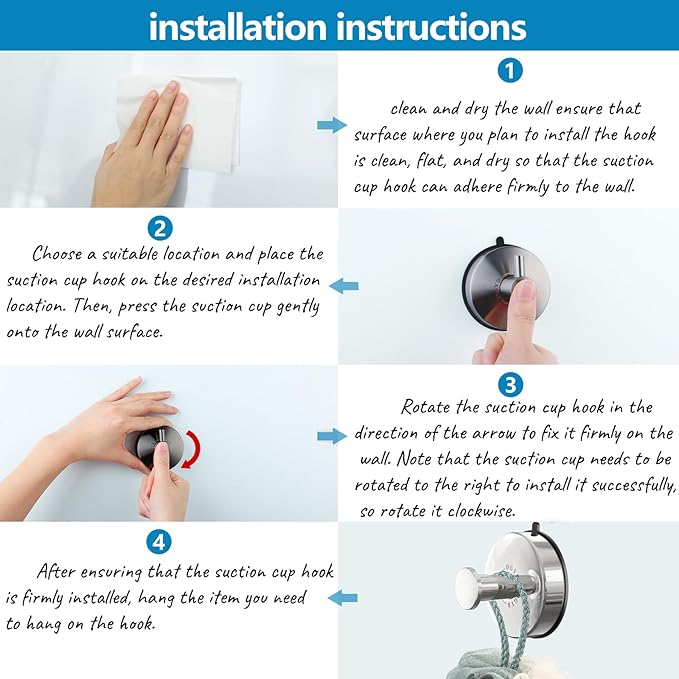 installation instructions

1

clean and dry the wall ensure that surface where you plan to install the hook is clean, flat, and dry so that the suction cup hook can adhere firmly to the wall.

2

Choose a suitable location and place the suction cup hook on the desired installation location. Then, press the suction cup gently onto the wall surface.

3

Rotate the suction cup hook in the direction of the arrow to fix it firmly on the wall. Note that the suction cup needs to be rotated to the right to install it successfully, so rotate it clockwise.

4

After ensuring that the suction cup hook is firmly installed, hang the item you need to hang on the hook.