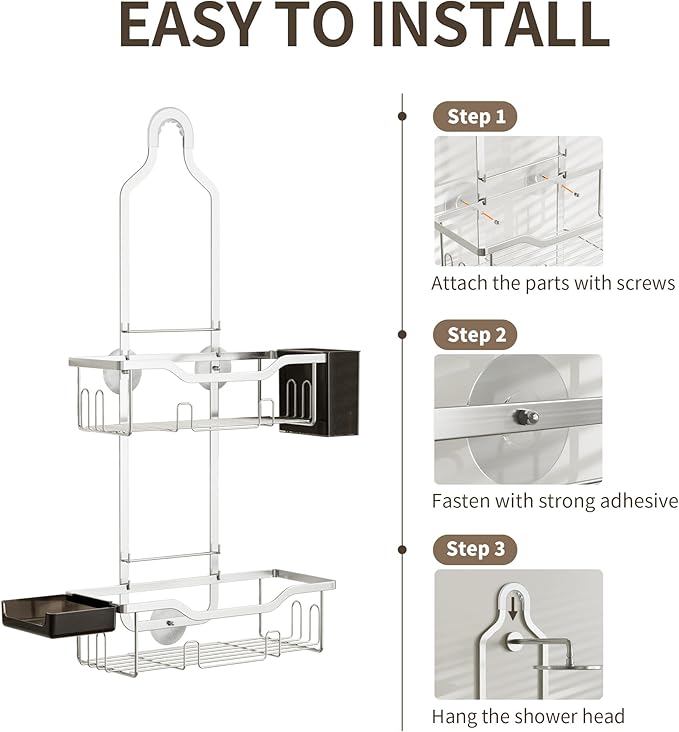 EASY TO INSTALL

Step 1

Attach the parts with screws

Step 2

Fasten with strong adhesive

Step 3

Hang the shower head