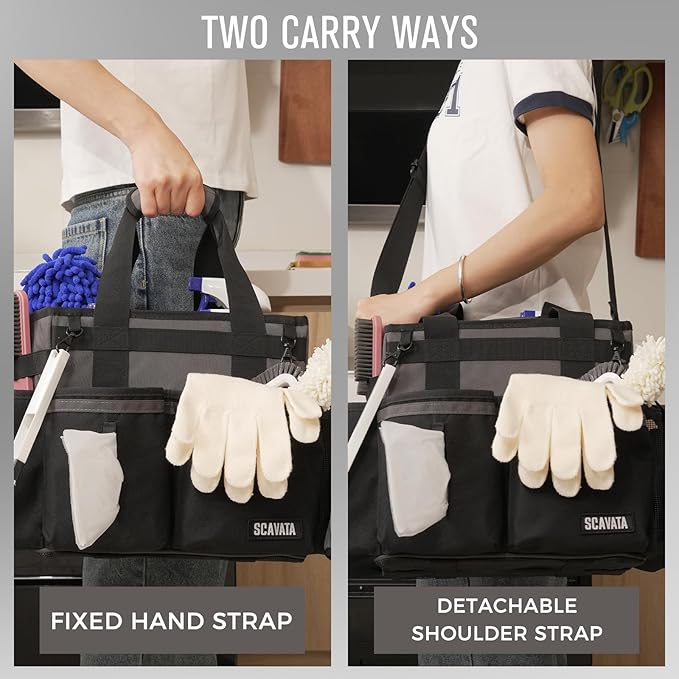 TWO CARRY WAYS

SCAVATA

FIXED HAND STRAP

SCAVATA

DETACHABLE SHOULDER STRAP