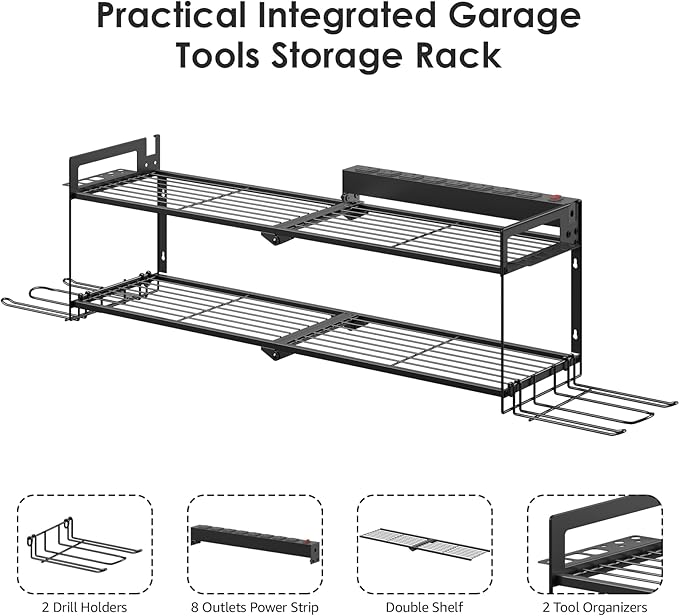 Practical Integrated Garage Tools Storage Rack

2 Drill Holders

8 Outlets Power Strip

Double Shelf

2 Tool Organizers