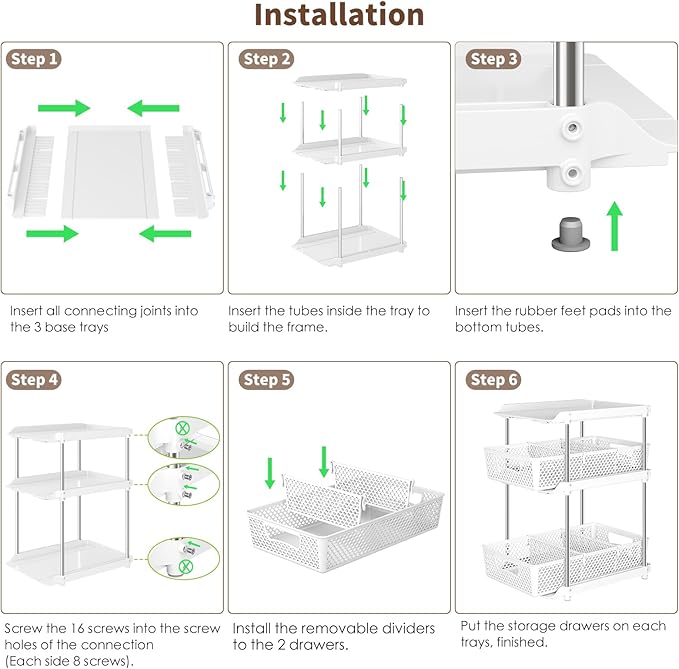 Installation

Step 1

Insert all connecting joints into the 3 base trays

Step 2

Insert the tubes inside the tray to build the frame.

Step 3

Insert the rubber feet pads into the bottom tubes.

Step 4

Screw the 16 screws into the screw holes of the connection (Each side 8 screws).

Step 5

Install the removable dividers to the 2 drawers.

Step 6

Put the storage drawers on each trays, finished.