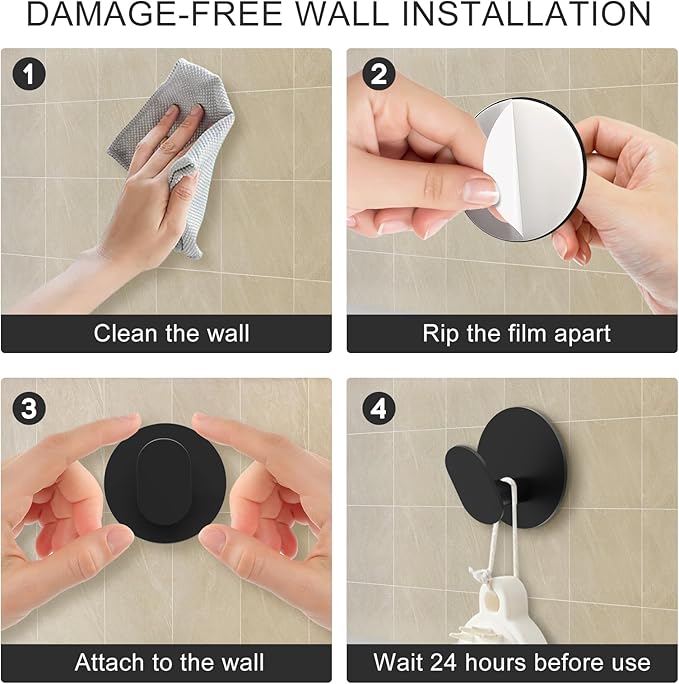 DAMAGE-FREE WALL INSTALLATION

1

Clean the wall

2

Rip the film apart

3

Attach to the wall

4

Wait 24 hours before use