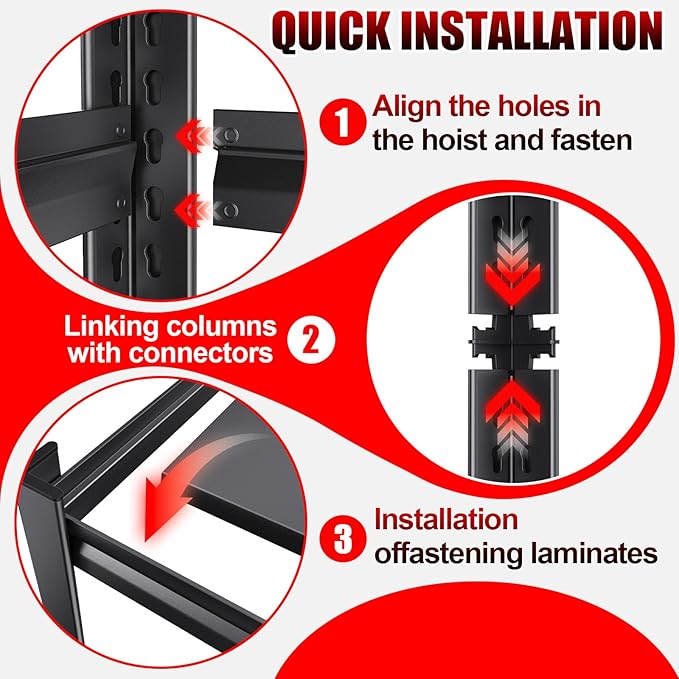 QUICK INSTALLATION

1 Align the holes in the hoist and fasten

Linking columns with connectors 2

3 Installation offastening laminates