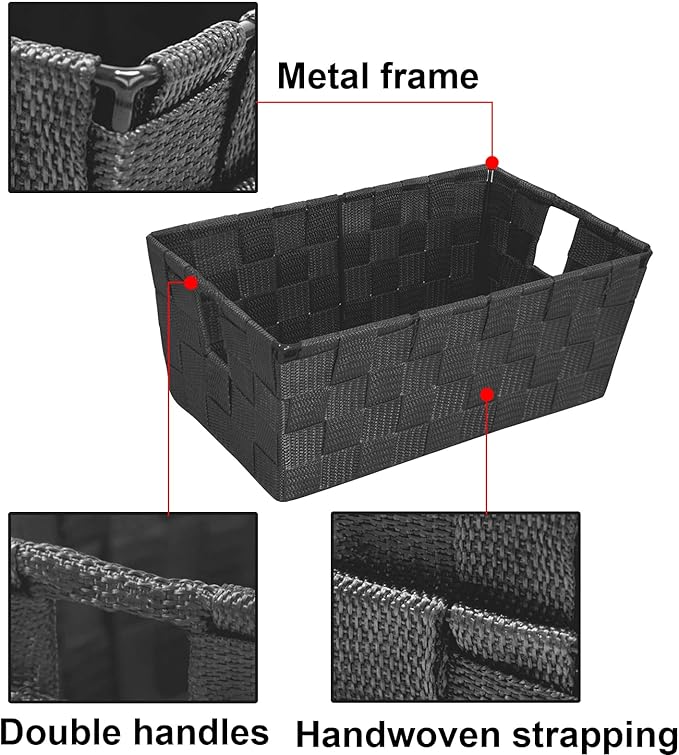 Metal frame

Double handles

Handwoven strapping