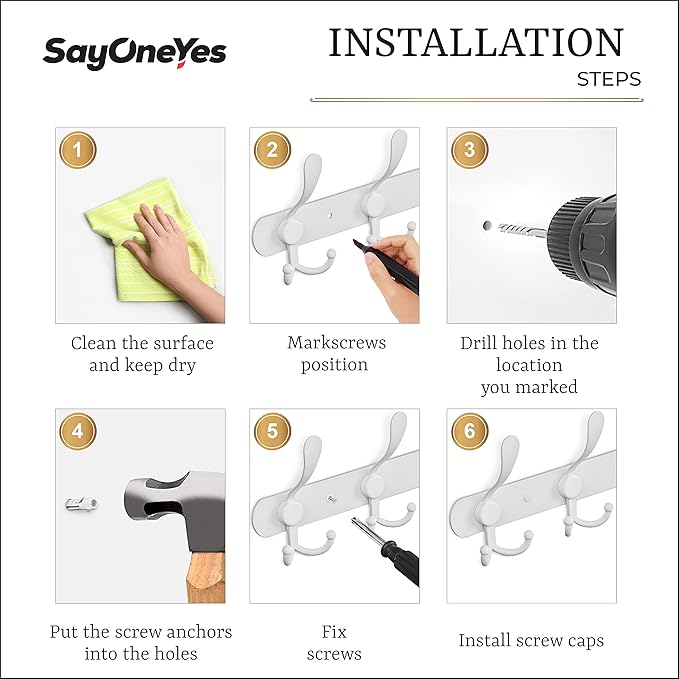 SayOneYes

INSTALLATION
STEPS

1
Clean the surface and keep dry

2
Markscrews position

3
Drill holes in the location you marked

4
Put the screw anchors into the holes

5
Fix screws

6
Install screw caps