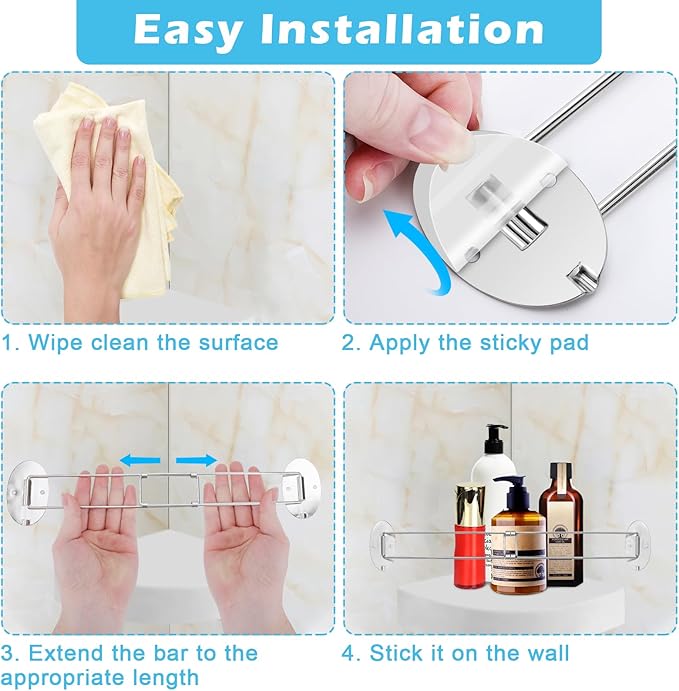 Easy Installation

1. Wipe clean the surface

2. Apply the sticky pad

3. Extend the bar to the appropriate length

4. Stick it on the wall