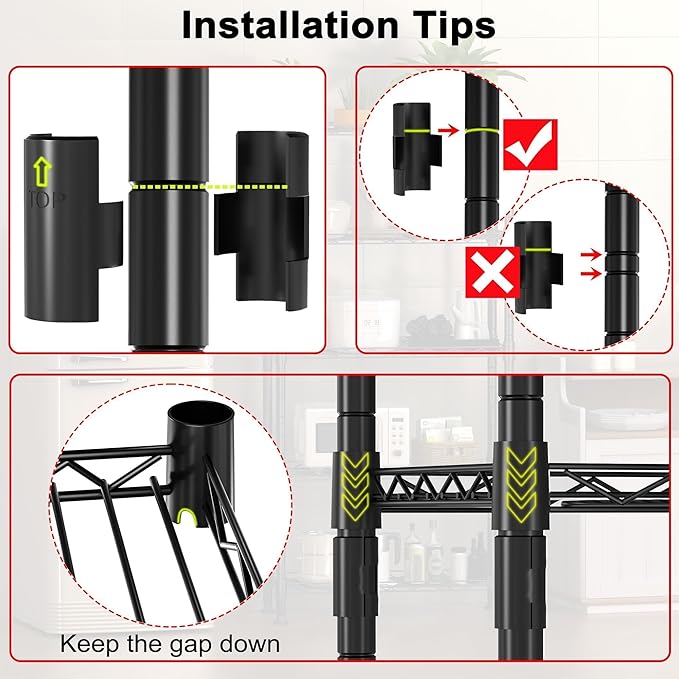 Installation Tips

TOP

Keep the gap down