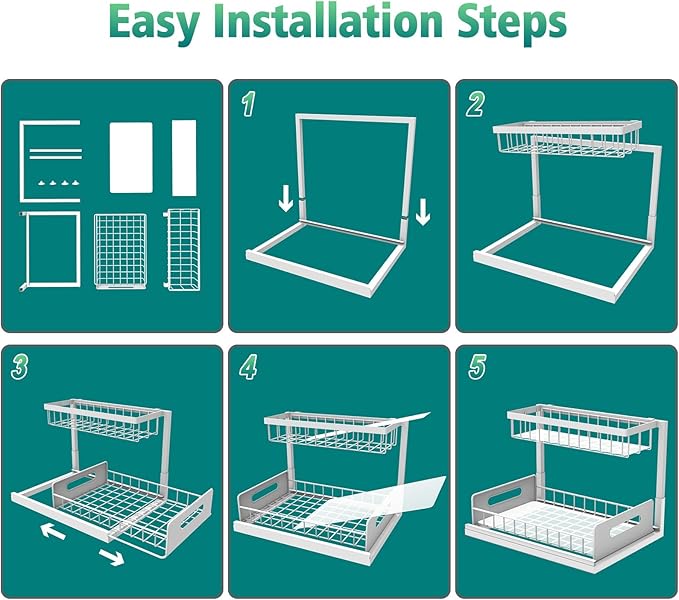 Easy Installation Steps

1

2

3

4

5