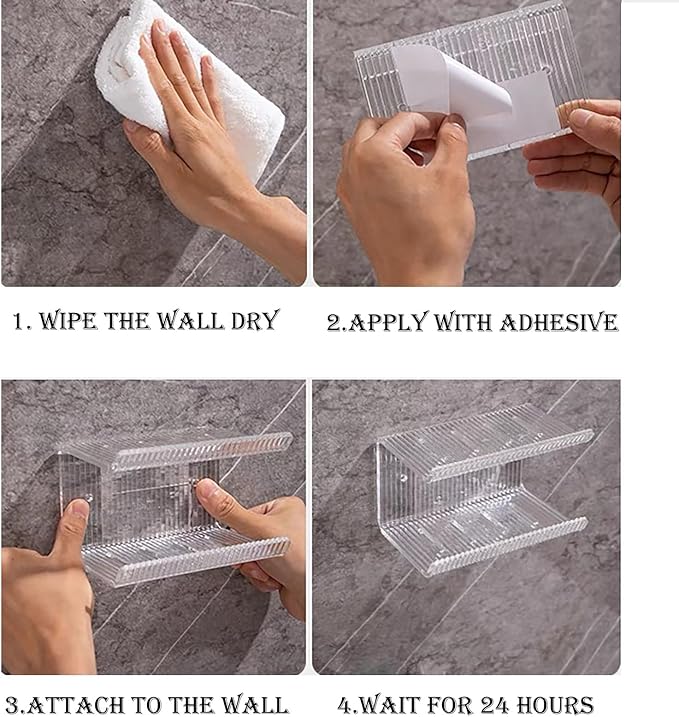 1. WIPE THE WALL DRY

2.APPLY WITH ADHESIVE

3.ATTACH TO THE WALL

4.WAIT FOR 24 HOURS