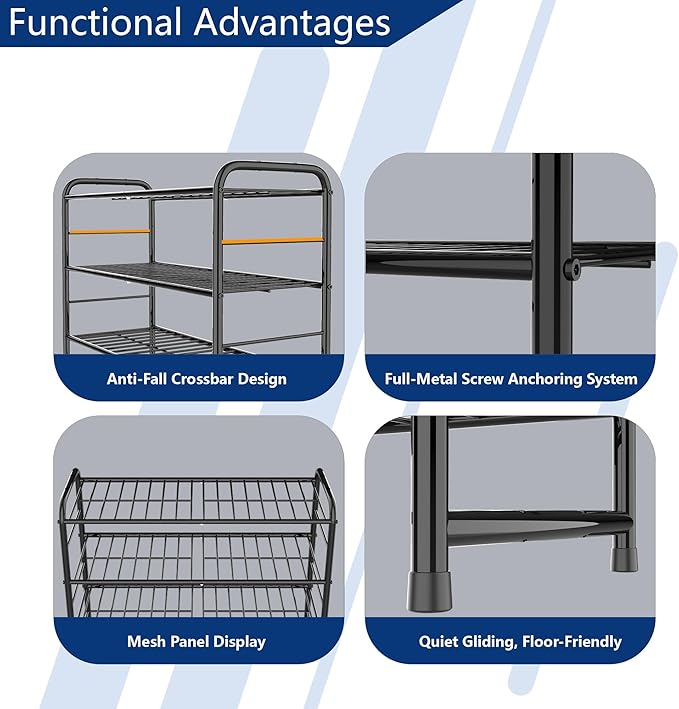 Functional Advantages

Anti-Fall Crossbar Design

Full-Metal Screw Anchoring System

Mesh Panel Display

Quiet Gliding, Floor-Friendly