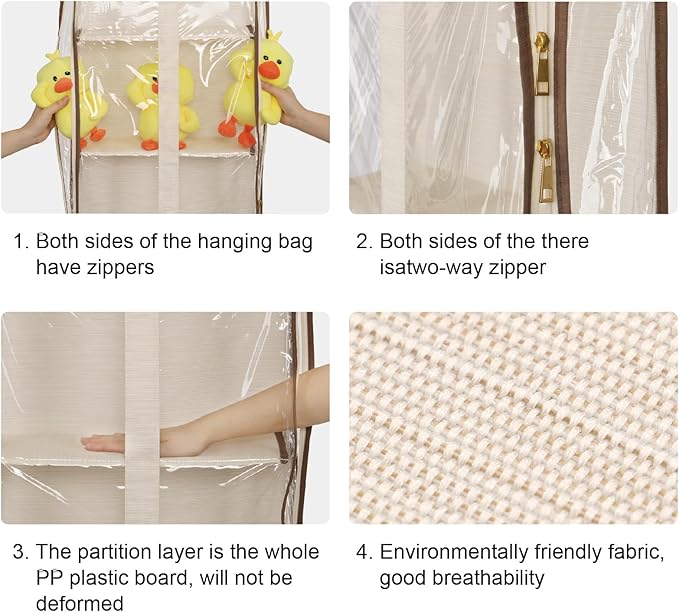 1. Both sides of the hanging bag have zippers

2. Both sides of the there isatwo-way zipper

3. The partition layer is the whole PP plastic board, will not be deformed

4. Environmentally friendly fabric, good breathability