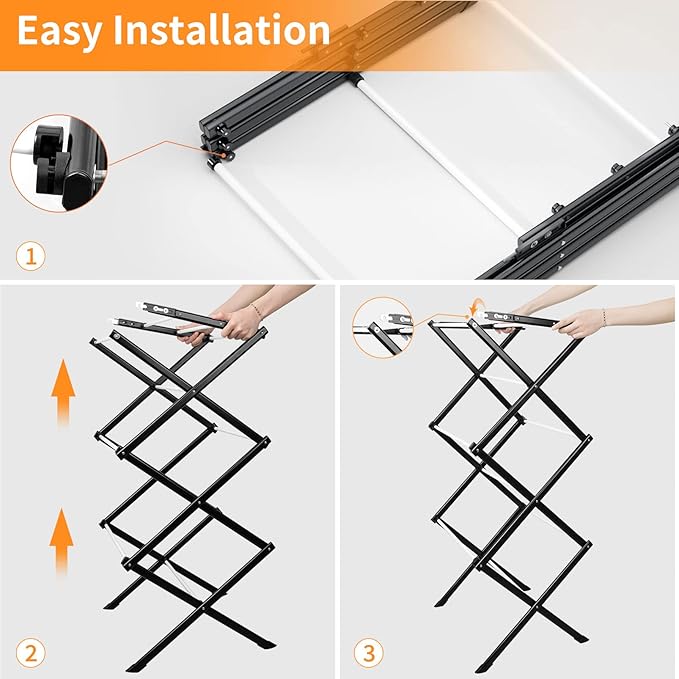 Easy Installation

1

2

3