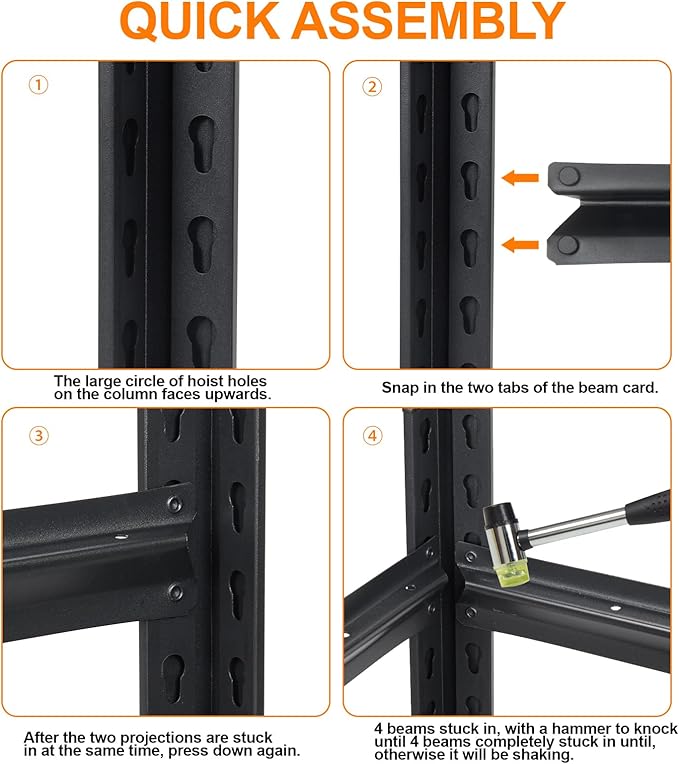 QUICK ASSEMBLY

①

The large circle of hoist holes on the column faces upwards.

②

Snap in the two tabs of the beam card.

③

After the two projections are stuck in at the same time, press down again.

④

4 beams stuck in, with a hammer to knock until 4 beams completely stuck in until, otherwise it will be shaking.