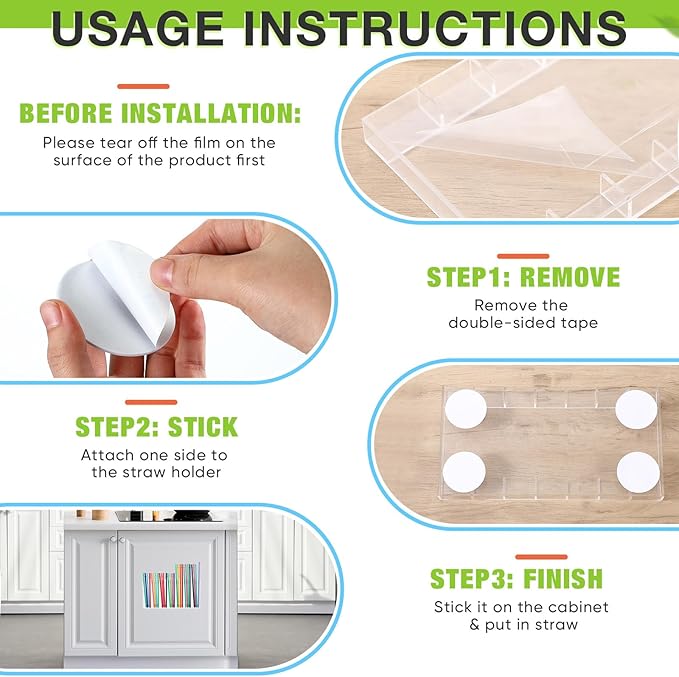 USAGE INSTRUCTIONS

BEFORE INSTALLATION:

Please tear off the film on the surface of the product first

STEP1: REMOVE

Remove the double-sided tape

STEP2: STICK

Attach one side to the straw holder

STEP3: FINISH

Stick it on the cabinet & put in straw