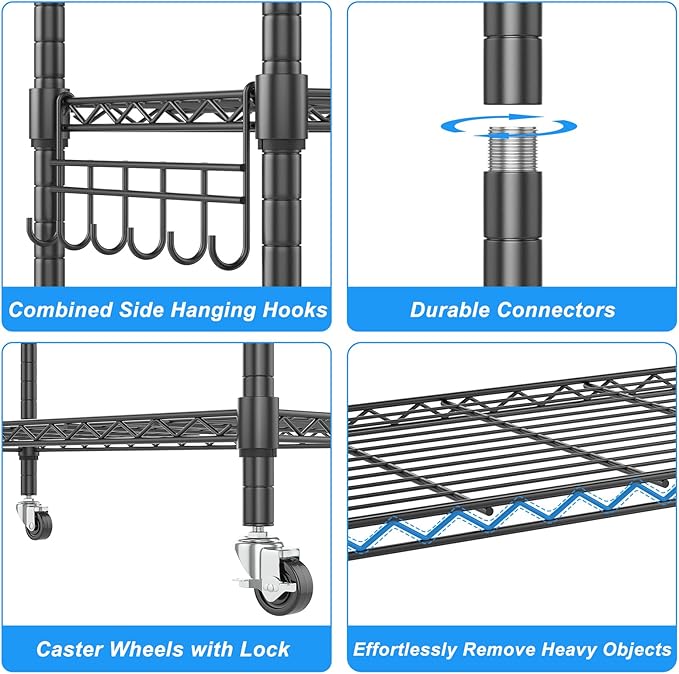 Combined Side Hanging Hooks

Durable Connectors

Caster Wheels with Lock

Effortlessly Remove Heavy Objects