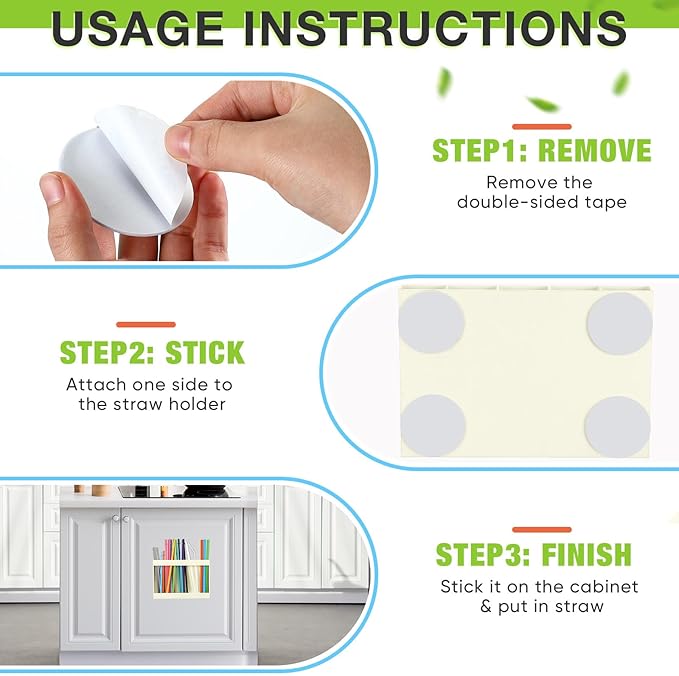 USAGE INSTRUCTIONS

STEP1: REMOVE

Remove the double-sided tape

STEP2: STICK

Attach one side to the straw holder

STEP3: FINISH

Stick it on the cabinet & put in straw