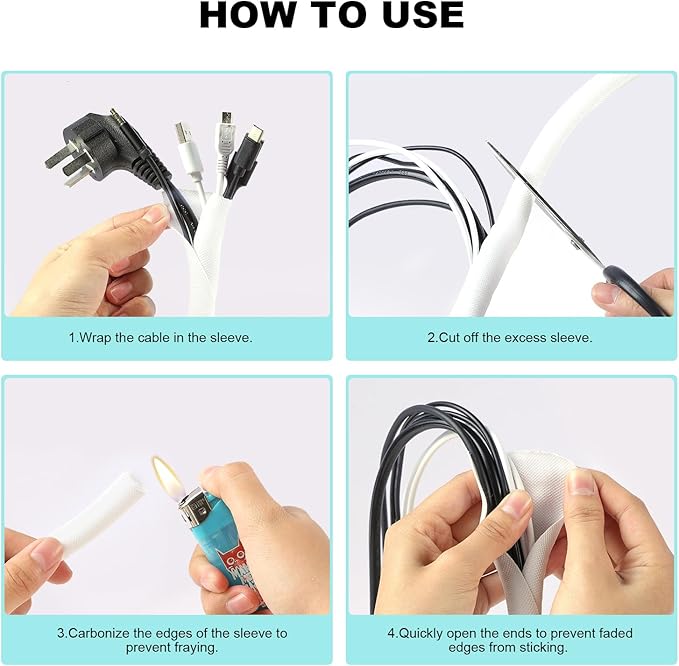 HOW TO USE

1.Wrap the cable in the sleeve.

2.Cut off the excess sleeve.

3.Carbonize the edges of the sleeve to prevent fraying.

4.Quickly open the ends to prevent faded edges from sticking.