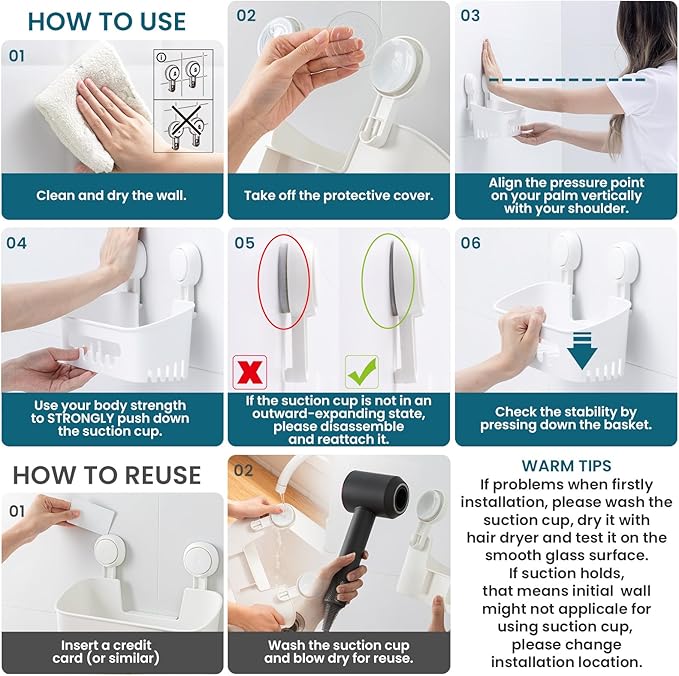 HOW TO USE

01

Clean and dry the wall.

02

Take off the protective cover.

03

Align the pressure point on your palm vertically with your shoulder.

04

Use your body strength to STRONGLY push down the suction cup.

05

If the suction cup is not in an outward-expanding state, please disassemble and reattach it.

06

Check the stability by pressing down the basket.

HOW TO REUSE

01

Insert a credit card (or similar)

02

Wash the suction cup and blow dry for reuse.

WARM TIPS

If problems when firstly installation, please wash the suction cup, dry it with hair dryer and test it on the smooth glass surface. If suction holds, that means initial wall might not applicale for using suction cup, please change installation location.