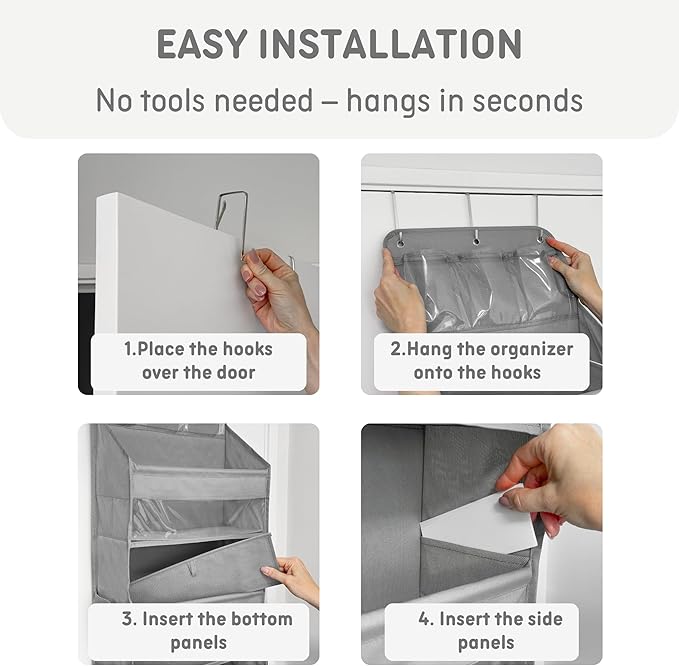 EASY INSTALLATION

No tools needed – hangs in seconds

1.Place the hooks over the door

2.Hang the organizer onto the hooks

3. Insert the bottom panels

4. Insert the side panels