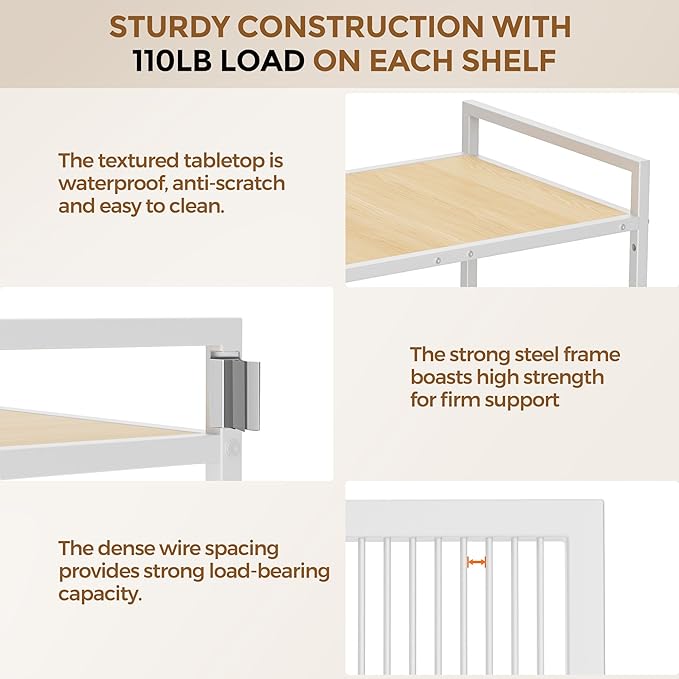 STURDY CONSTRUCTION WITH 110LB LOAD ON EACH SHELF

The textured tabletop is waterproof, anti-scratch and easy to clean.

The strong steel frame boasts high strength for firm support

The dense wire spacing provides strong load-bearing capacity.